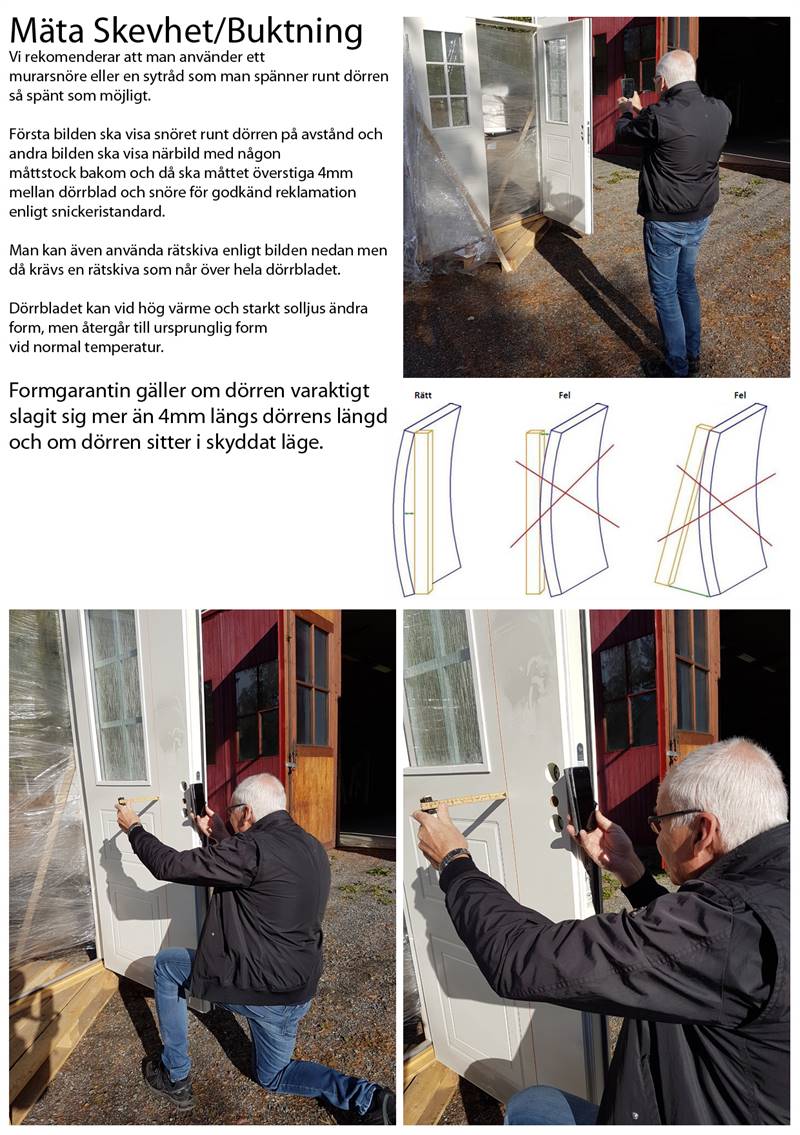 Mäta Skevhet/Buktning

Vi rekomenderar att man använder ett murarsnöre eller en sytråd som man spänner runt dörren så spänt som möjligt.

Första bilden ska visa snöret runt dörren på avstånd och andra bilden ska visa närbild med någon måttstock bakom och då ska måttet överstiga 4mm mellan dörrblad och snöre för godkänd reklamation enligt snickeristandard.

Man kan även använda rätskiva enligt bilden nedan men då krävs en rätskiva som når över hela dörrbladet.

Dörrbladet kan vid hög värme och starkt solljus ändra form, men återgår till ursprunglig form vid normal temperatur.

Formgarantin gäller om dörren varaktigt slagit sig mer än 4mm längs dörrens längd och om dörren sitter i skyddat läge.

Rätt

Fel

Fel